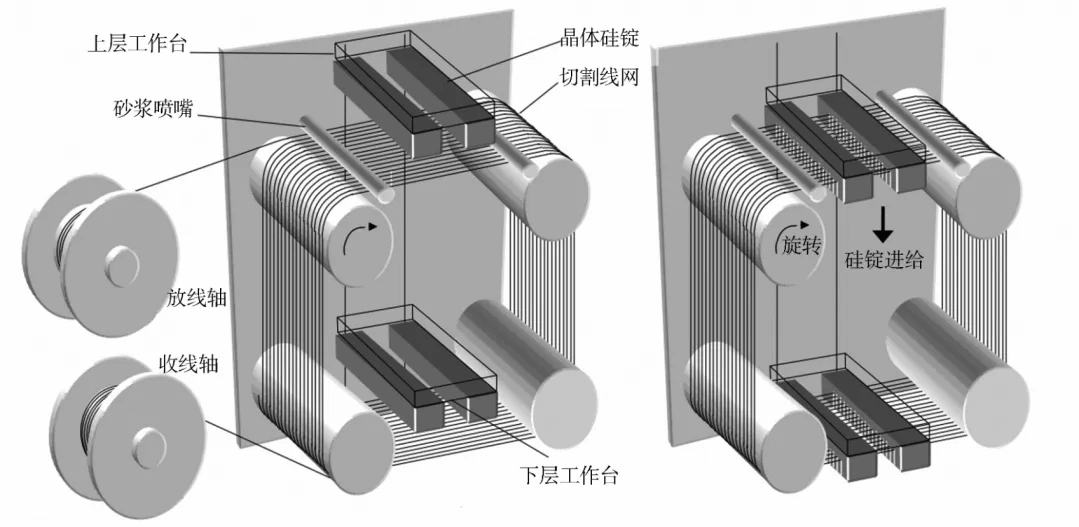 上层工作台
晶体硅锭
切割线网
砂浆喷嘴
放线轴
收线轴
下层工作台
旋转
硅锭进给